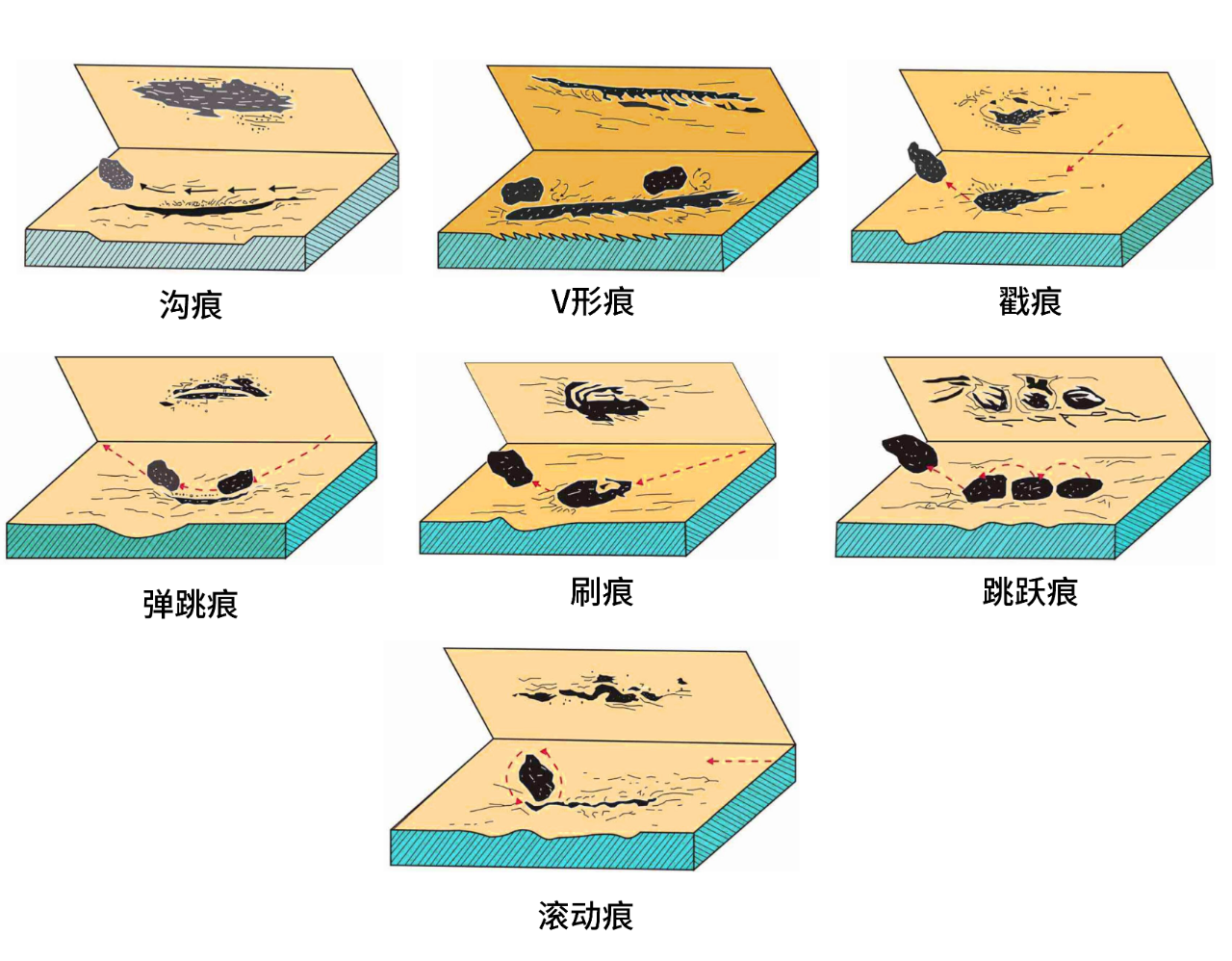 沟痕

V形痕

戳痕

弹跳痕

刷痕

跳跃痕

滚动痕